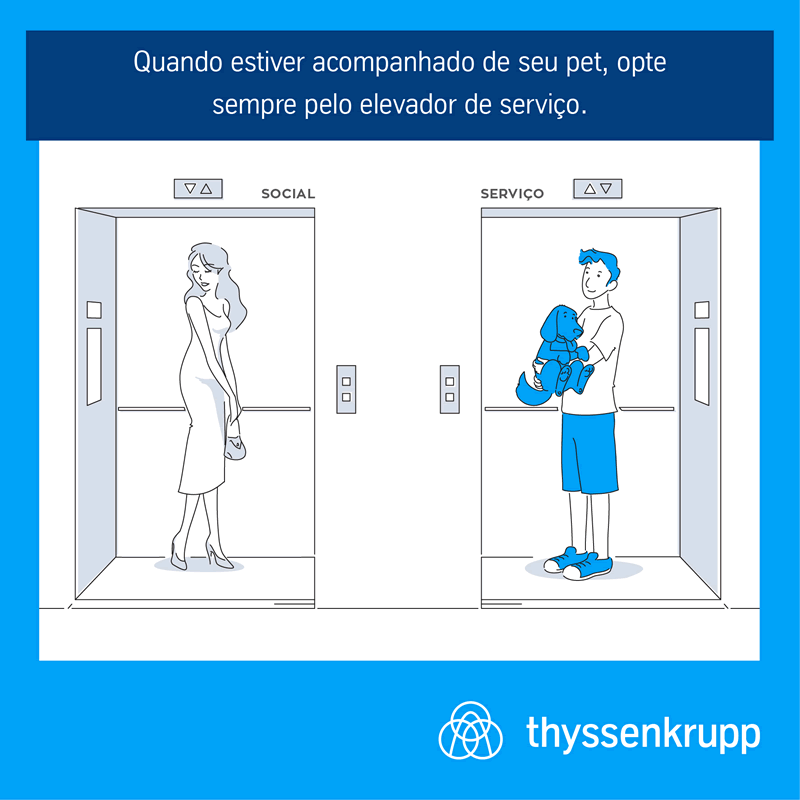 Quando estiver acompanhado de seu pet, opte sempre pelo elevador de serviço.

SOCIAL

SERVIÇO

thyssenkrupp