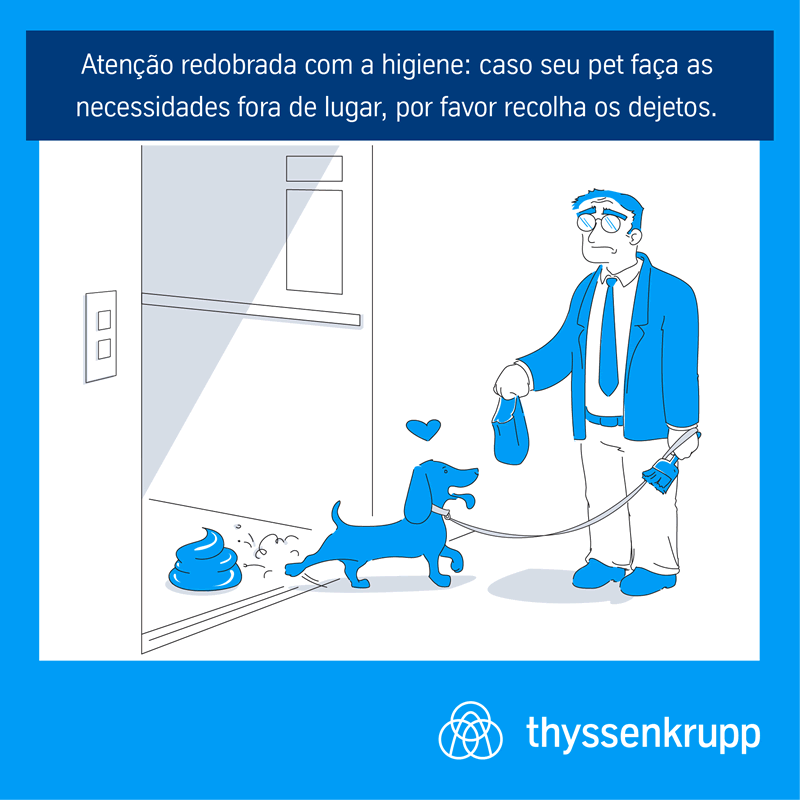 Atenção redobrada com a higiene: caso seu pet faça as necessidades fora de lugar, por favor recolha os dejetos.

thyssenkrupp